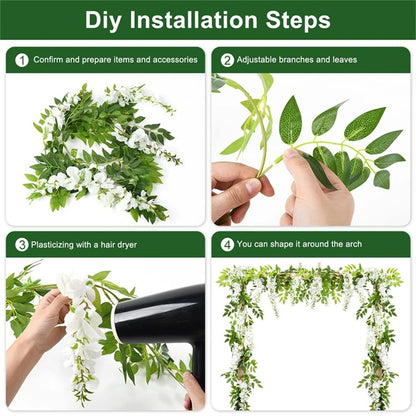 Diy Installation Steps

1 Confirm and prepare items and accessories

2 Adjustable branches and leaves

3 Plasticizing with a hair dryer

4 You can shape it around the arch