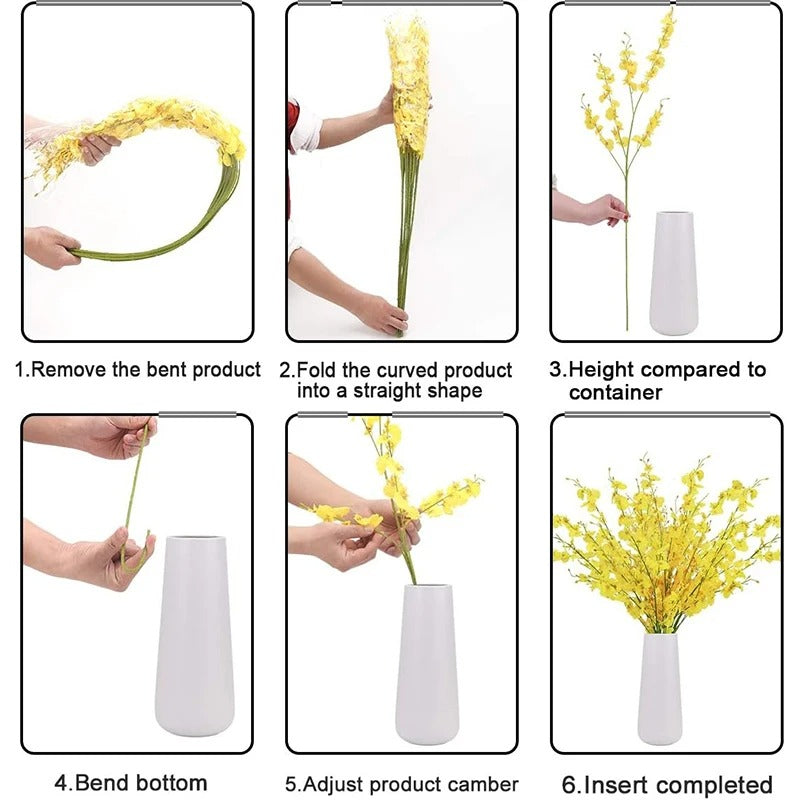 1.Remove the bent product

2.Fold the curved product into a straight shape

3.Height compared to container

4.Bend bottom

5.Adjust product camber

6.Insert completed